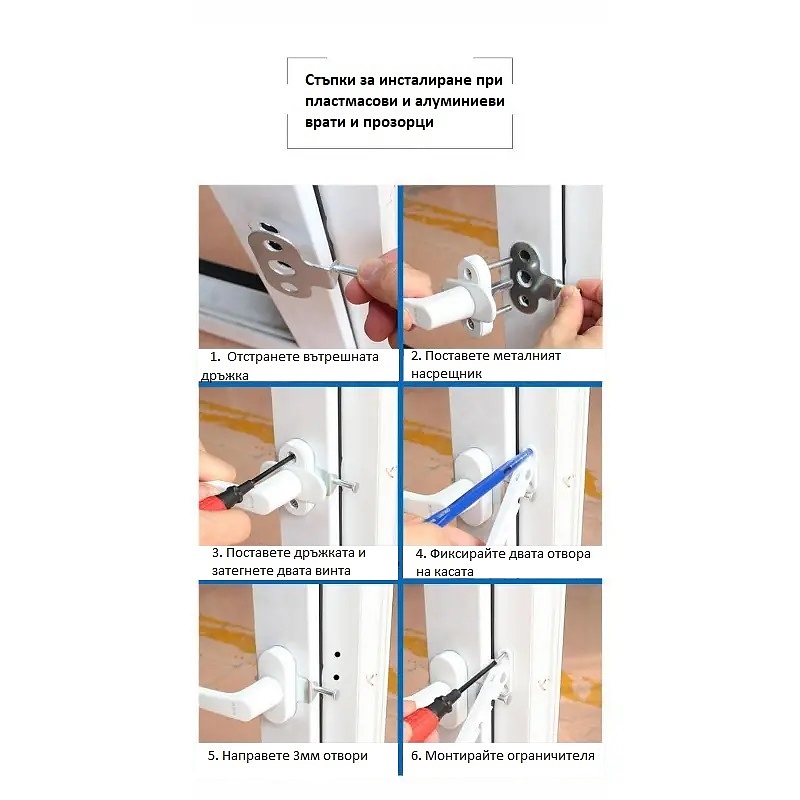 Стъпки за инсталиране при пластмасови и алуминиеви врати и прозорци

1. Отстранете вътрешната дръжка

2. Поставете металният насрещник

3. Поставете дръжката и затегнете двата винта

4. Фиксирайте двата отвора на касата

5. Направете 3мм отвори

6. Монтирайте ограничителя