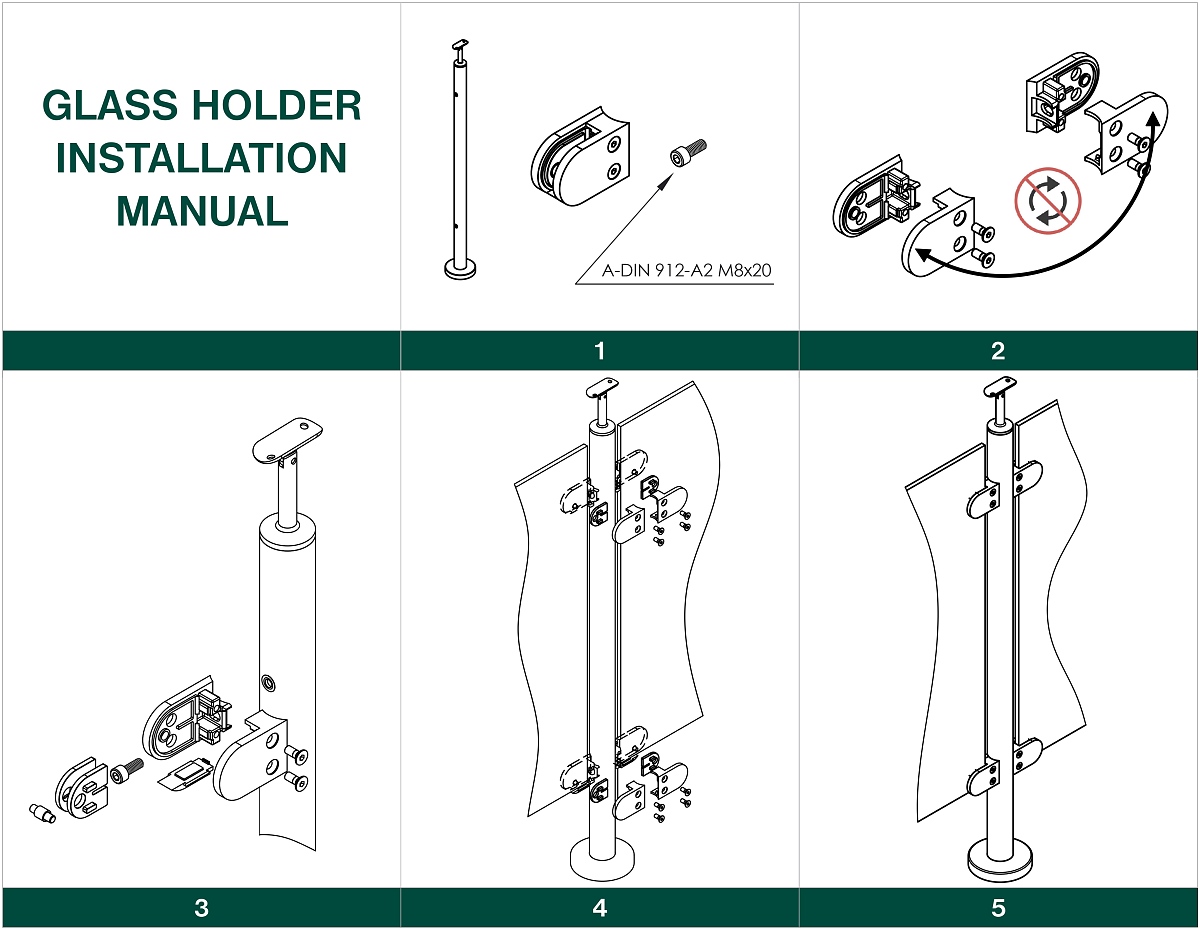 GLASS HOLDER INSTALLATION MANUAL

A-DIN 912-A2 M8x20

1

2

3

4

5