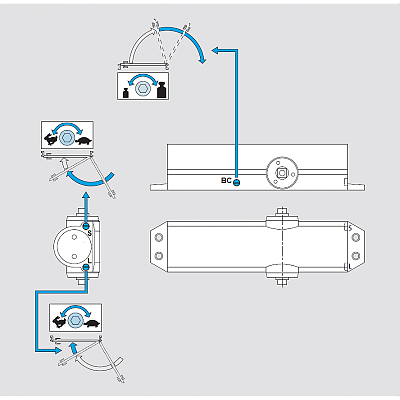 BC
S
L
S
L